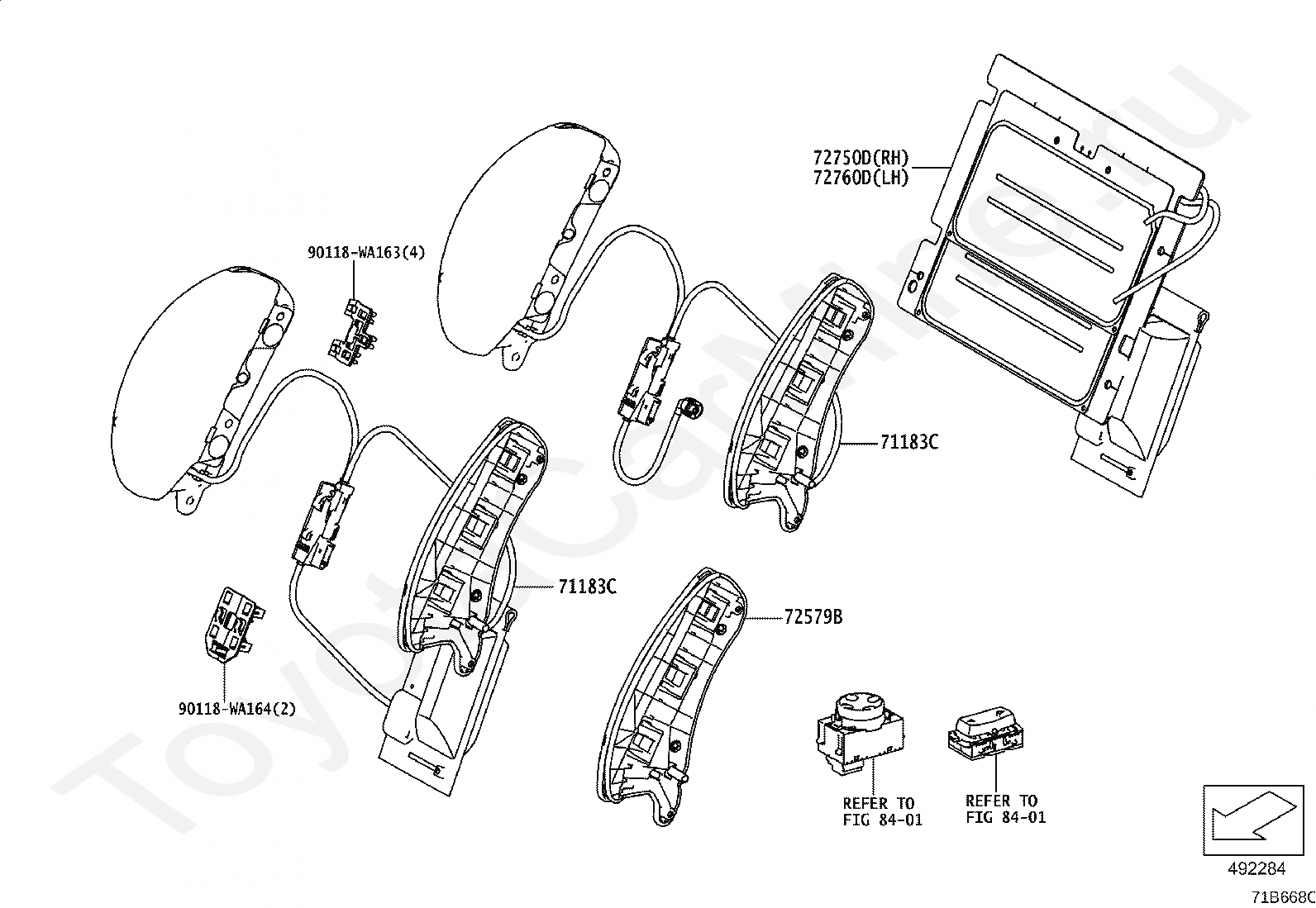 72750D(RH)
72760D(LH)

90118-WA163(4)

71183C

71183C

72579B

90118-WA164(2)

REFER TO
FIG 84-01

REFER TO
FIG 84-01

492284

71B668C

ToyotaCarMine.ru