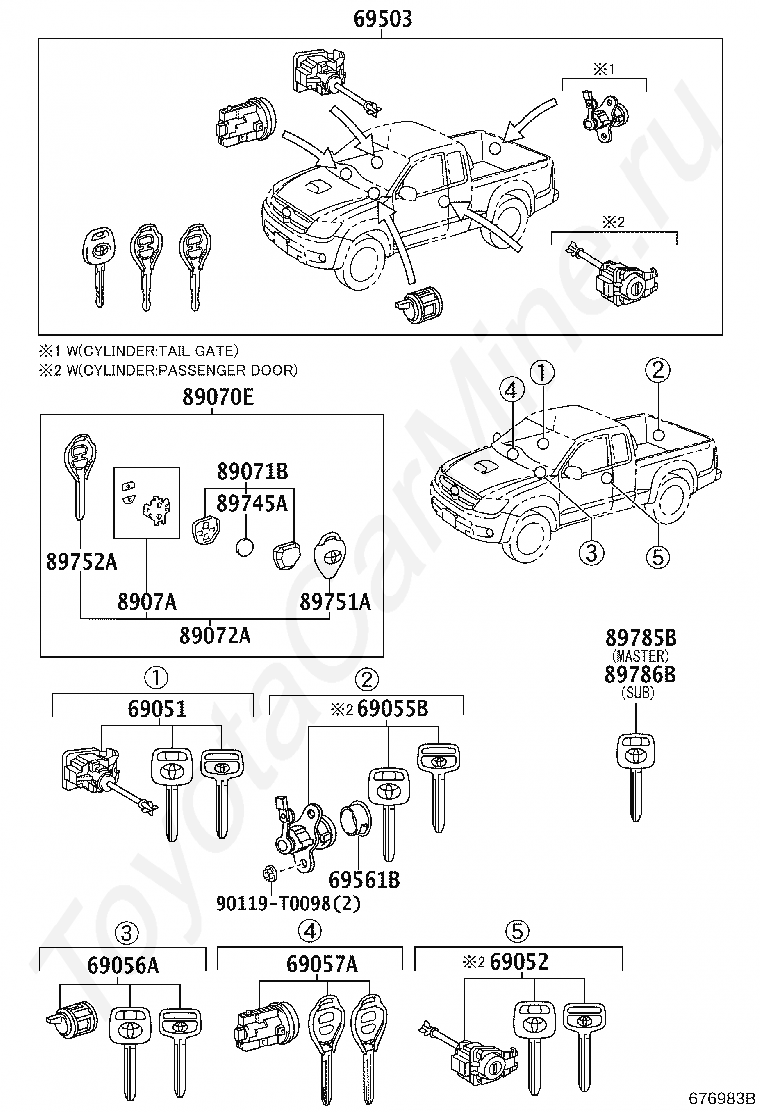 69503

※1

※2

※1 W(CYLINDER:TAIL GATE)
※2 W(CYLINDER:PASSENGER DOOR)

89070E

89071B
89745A

89752A

8907A

89751A

89072A

4 1 2

3 5

89785B
(MASTER)
89786B
(SUB)

1
69051

2
※2 69055B

69561B

90119-T0098(2)

3
69056A

4
69057A

5
※2 69052

676983B

ToyotaCarMine.ru