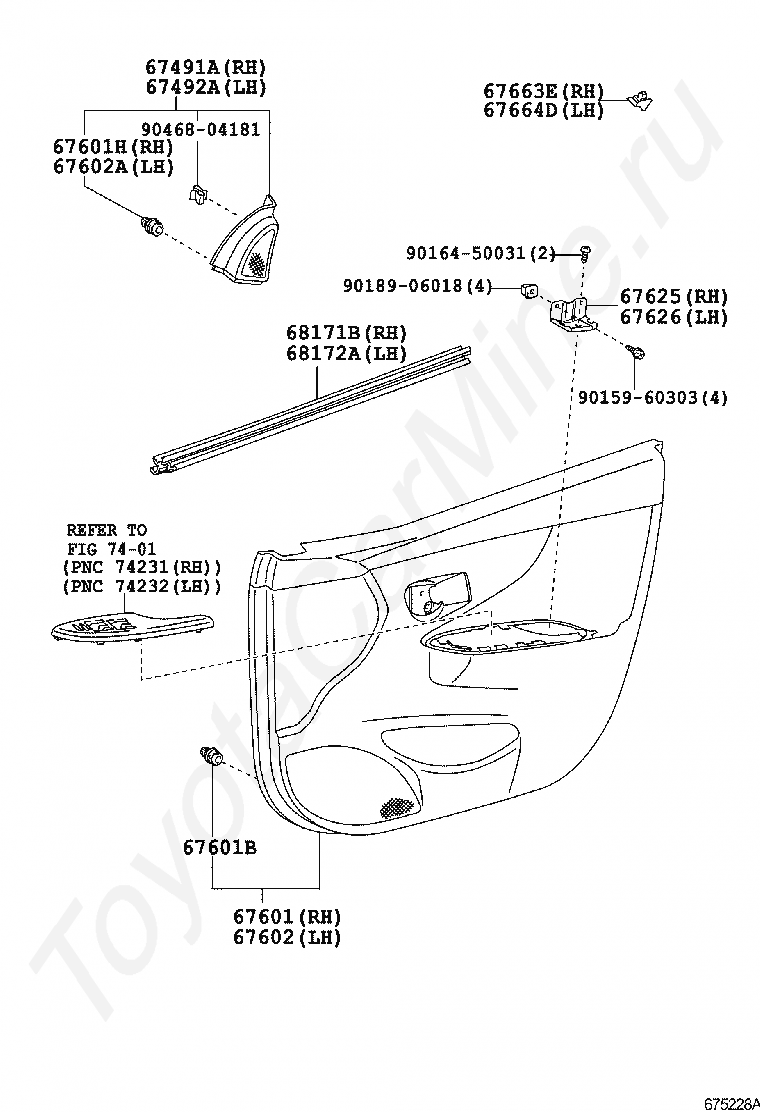 67491A(RH)
67492A(LH)

67663E(RH)
67664D(LH)

90468-04181

67601H(RH)
67602A(LH)

90164-50031(2)

90189-06018(4)

67625(RH)
67626(LH)

68171B(RH)
68172A(LH)

90159-60303(4)

REFER TO
FIG 74-01
(PNC 74231(RH))
(PNC 74232(LH))

67601B

67601(RH)
67602(LH)

ToyotaCarMine.ru

675228A