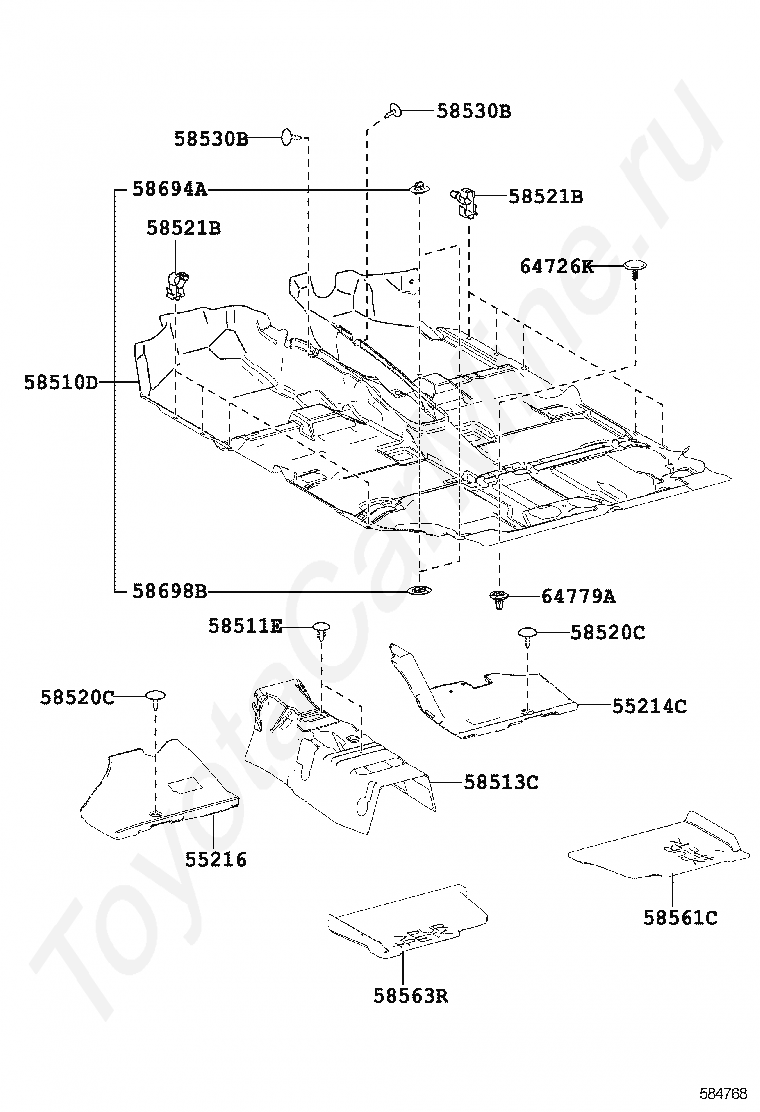 58530B
58530B
58694A
58521B
58521B
64726K
58510D
58698B
64779A
58511E
58520C
58520C
55214C
58513C
55216
58561C
58563R
ToyotaCarline.ru
584768