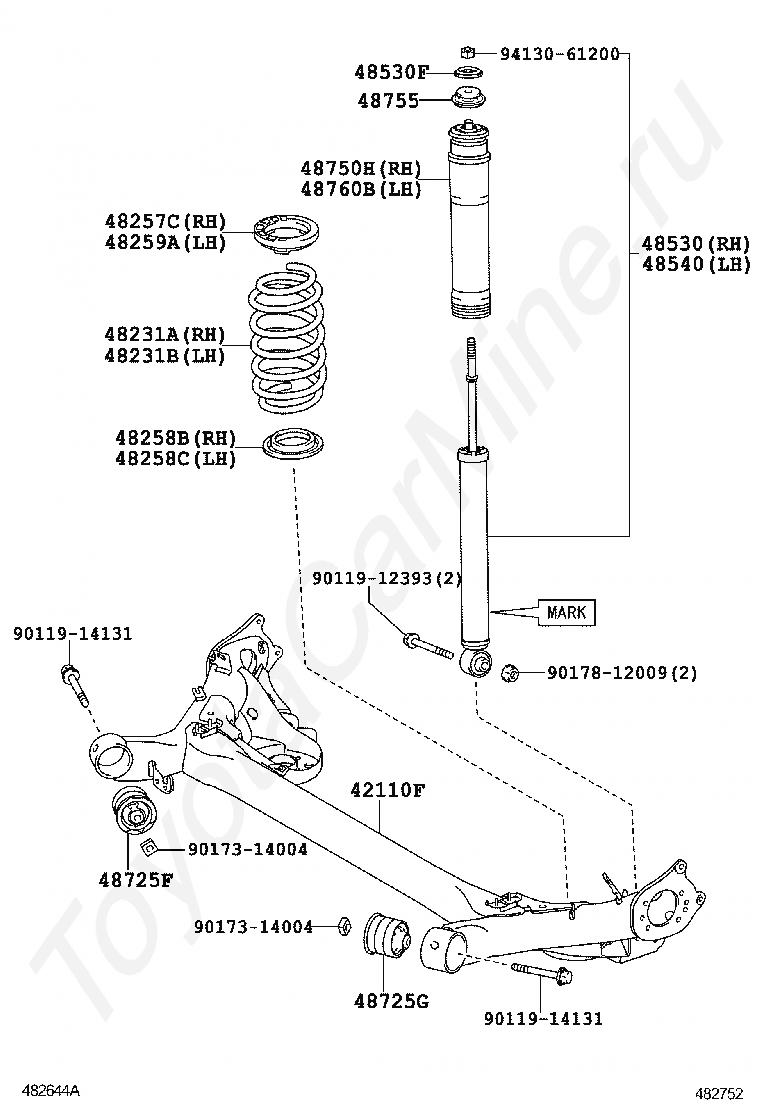 94130-61200
48530F
48755
48750H(RH)
48760B(LH)
48257C(RH)
48259A(LH)
48530(RH)
48540(LH)
48231A(RH)
48231B(LH)
48258B(RH)
48258C(LH)
90119-12393(2)
MARK
90119-14131
90178-12009(2)
42110F
90173-14004
48725F
90173-14004
48725G
90119-14131
ToyotaCarMine.ru
482644A
482752