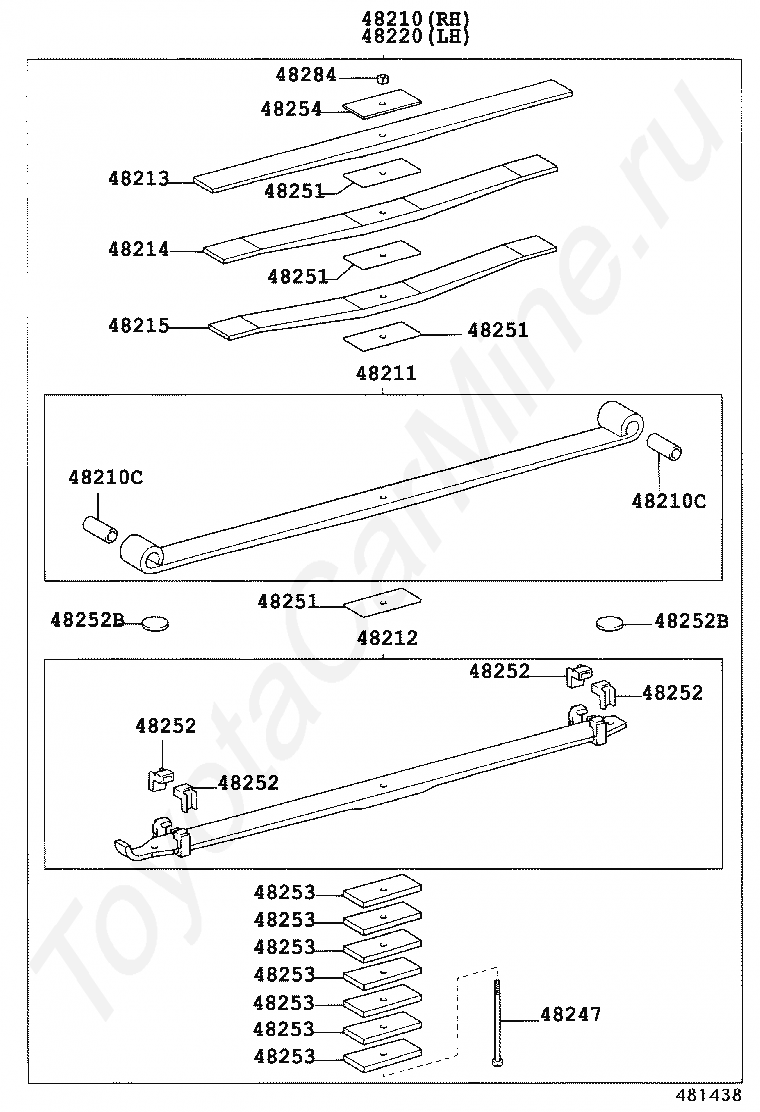 48210(RH)
48220(LH)

48284
48254
48213
48251
48214
48251
48215
48251
48211
48210C
48210C
48251
48252B
48252B
48212
48252
48252
48252
48252
48253
48253
48253
48253
48253
48253
48253
48247
481438

ToyotaCarMine.ru