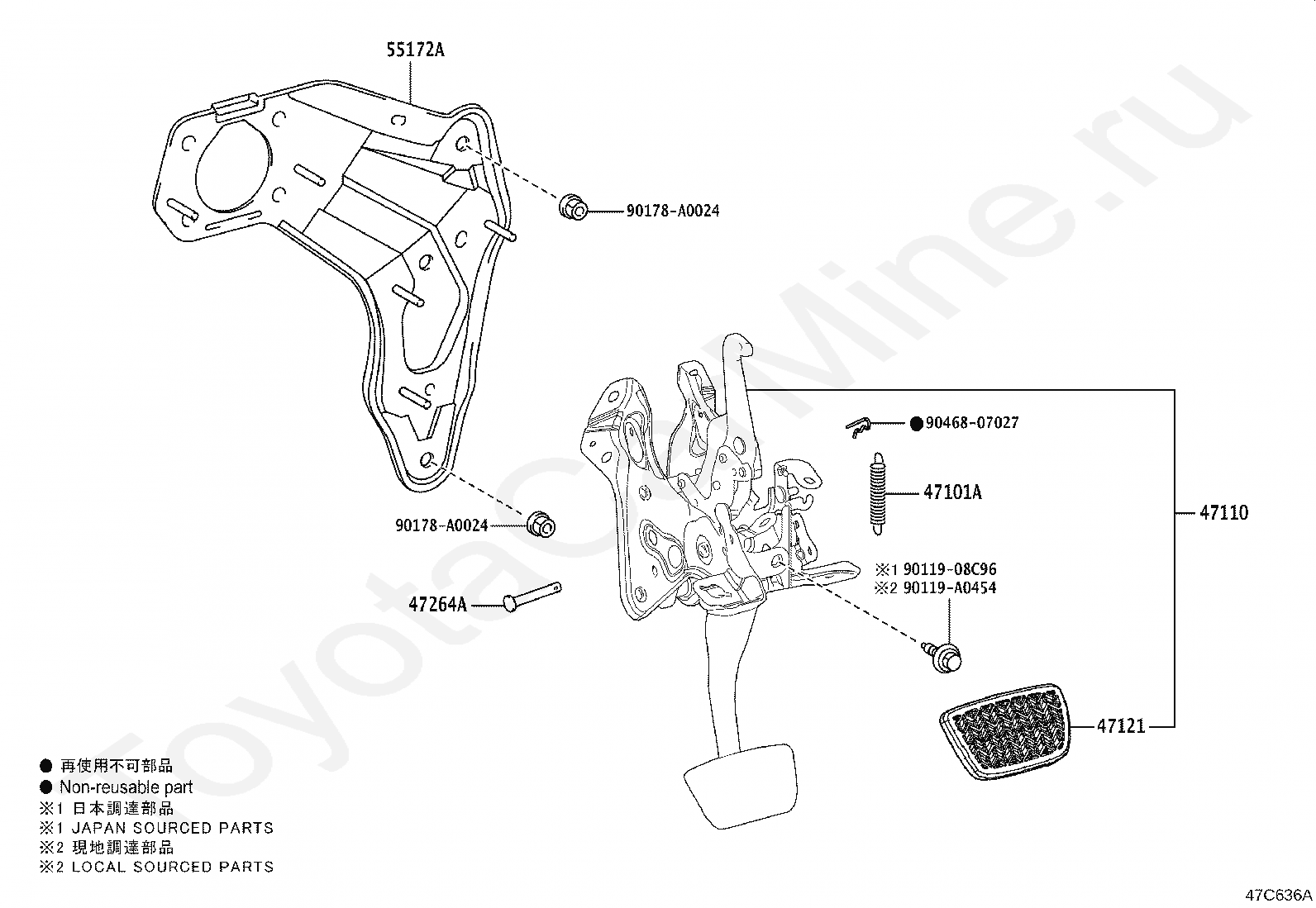 55172A

90178-A0024

● 90468-07027

47101A

47110

90178-A0024

※1 90119-08C96
※2 90119-A0454

47264A

47121

ToyotaCarMine.ru

● 再使用不可部品
● Non-reusable part
※1 日本調達部品
※1 JAPAN SOURCED PARTS
※2 現地調達部品
※2 LOCAL SOURCED PARTS

47C636A