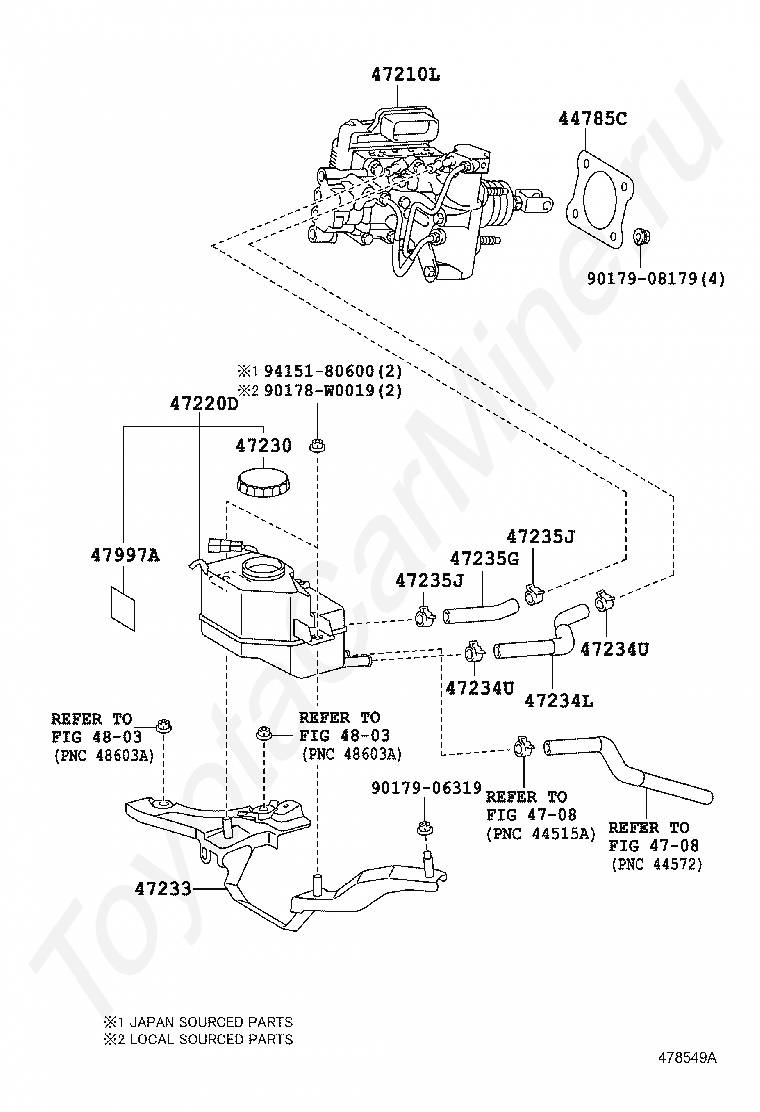 47210L

44785C

90179-08179(4)

※1 94151-80600(2)
※2 90178-W0019(2)

47220D

47230

47997A

47235J

47235G

47235J

47234U

47234U

47234L

REFER TO
FIG 48-03
(PNC 48603A)

REFER TO
FIG 48-03
(PNC 48603A)

90179-06319

REFER TO
FIG 47-08
(PNC 44515A)

REFER TO
FIG 47-08
(PNC 44572)

47233

ToyotaCarMiner.ru

※1 JAPAN SOURCED PARTS
※2 LOCAL SOURCED PARTS

478549A