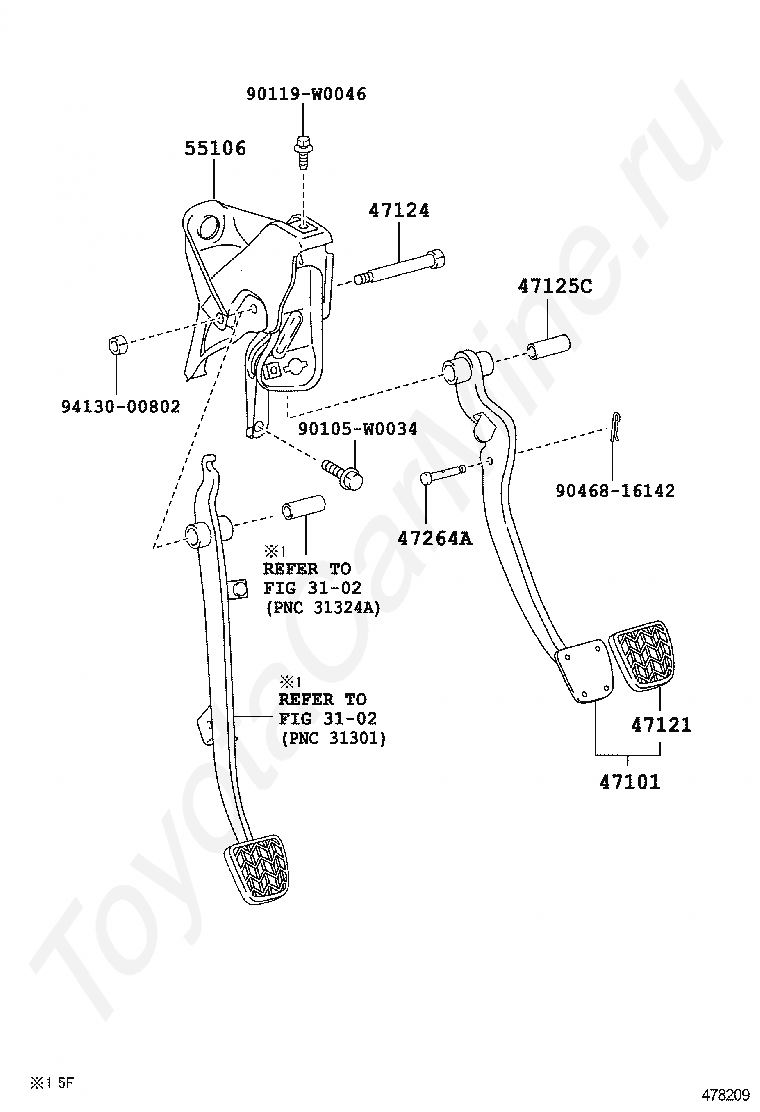 90119-W0046
55106
47124
47125C
94130-00802
90105-W0034
90468-16142
47264A
※1
REFER TO
FIG 31-02
(PNC 31324A)
※1
REFER TO
FIG 31-02
(PNC 31301)
47121
47101
ToyotaCarNine.ru
※1 5F
478209