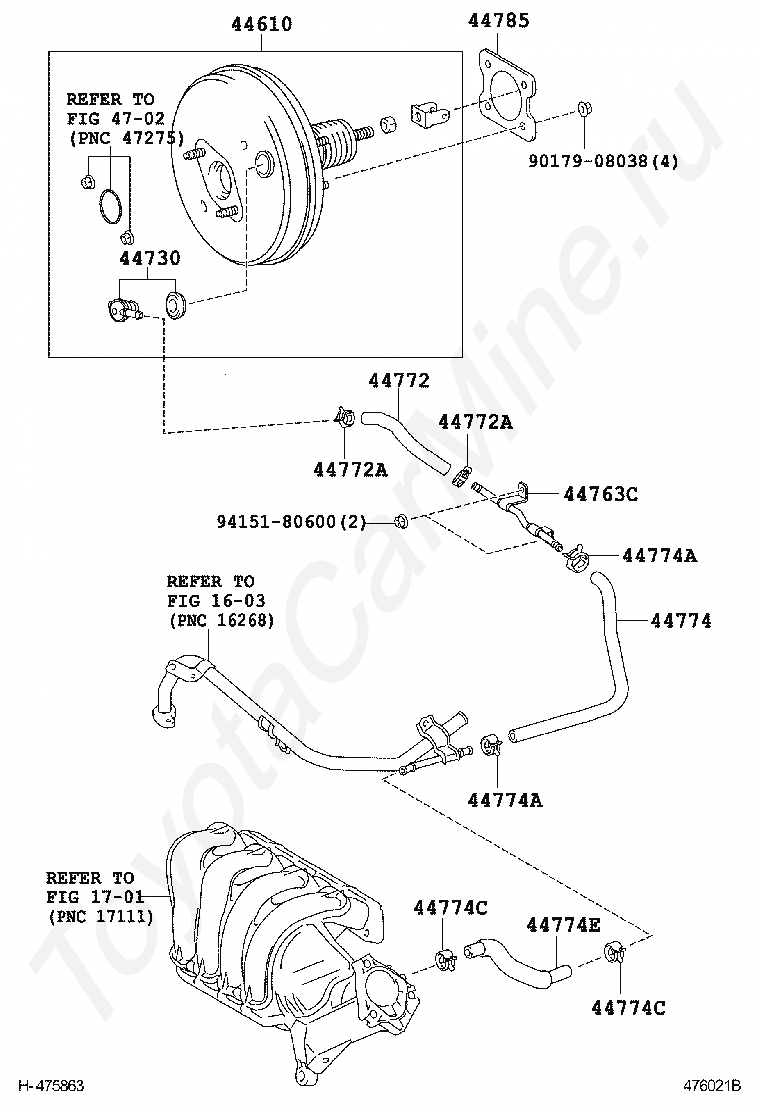 44610

44785

REFER TO
FIG 47-02
(PNC 47275)

90179-08038(4)

44730

44772

44772A

44772A

44763C

94151-80600(2)

44774A

REFER TO
FIG 16-03
(PNC 16268)

44774

44774A

REFER TO
FIG 17-01
(PNC 17111)

44774C

44774E

44774C

ToyotaCarMine.ru

H-475863

476021B