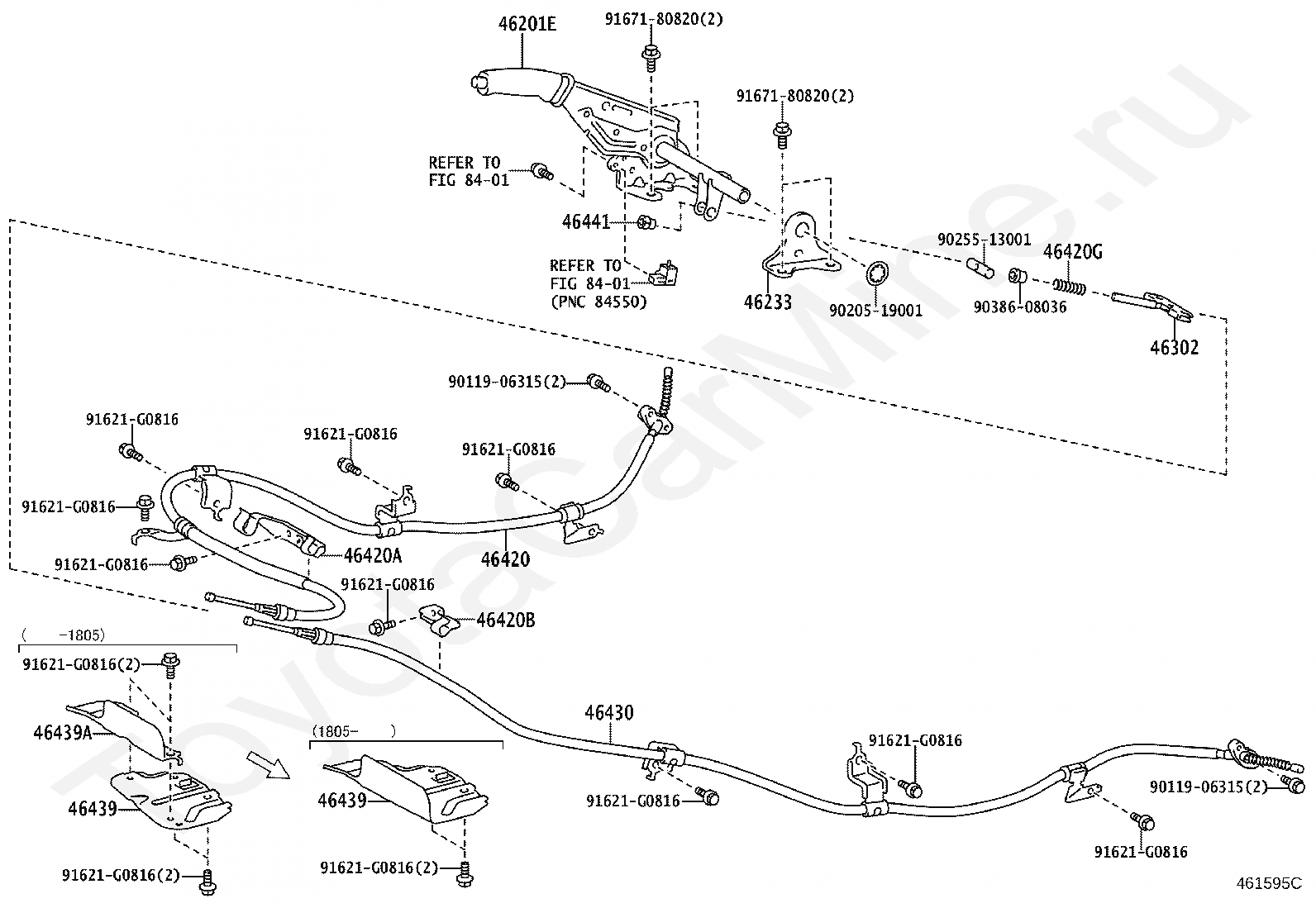 46201E
91671-80820(2)
91671-80820(2)
REFER TO
FIG 84-01
46441
REFER TO
FIG 84-01
(PNC 84550)
46233
90205-19001
90255-13001
46420G
90386-08036
46302
90119-06315(2)
91621-G0816
91621-G0816
91621-G0816
91621-G0816
91621-G0816
46420A
46420
91621-G0816
46420B
( -1805)
91621-G0816(2)
46439A
46439
91621-G0816(2)
(1805- )
46439
91621-G0816(2)
46430
91621-G0816
91621-G0816
90119-06315(2)
91621-G0816
461595C
ToyotaCarMine.ru