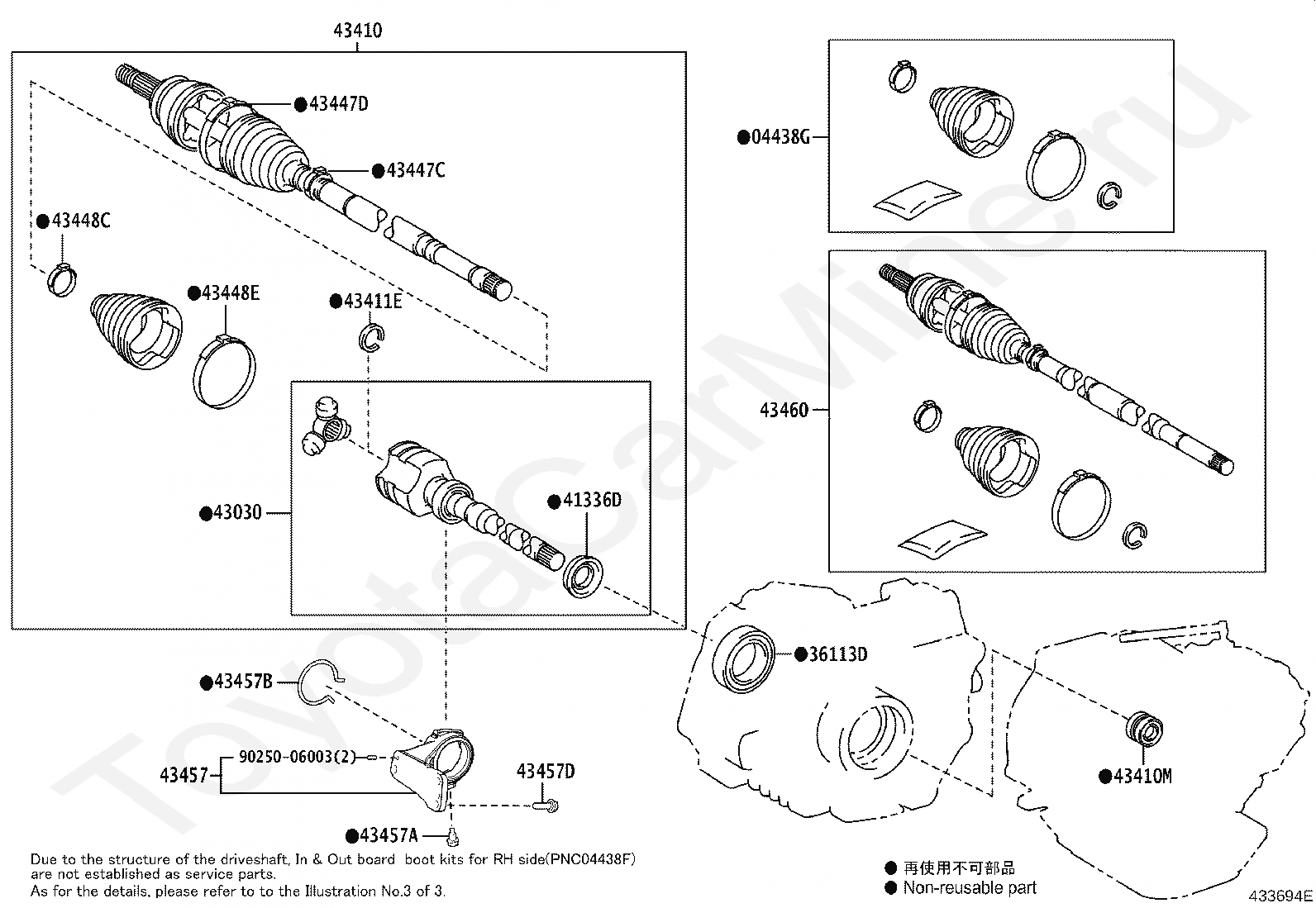 43410

●43447D

●43447C

●43448C

●43448E

●43411E

●43030

●41336D

●04438G

43460

●36113D

●43457B

43457

90250-06003(2)

43457D

●43457A

●43410M

Due to the structure of the driveshaft, In & Out board boot kits for RH side(PNC04438F) are not established as service parts.
As for the details, please refer to to the Illustration No.3 of 3.

● 再使用不可部品
● Non-reusable part

433694E

ToyotaCarMiner.ru