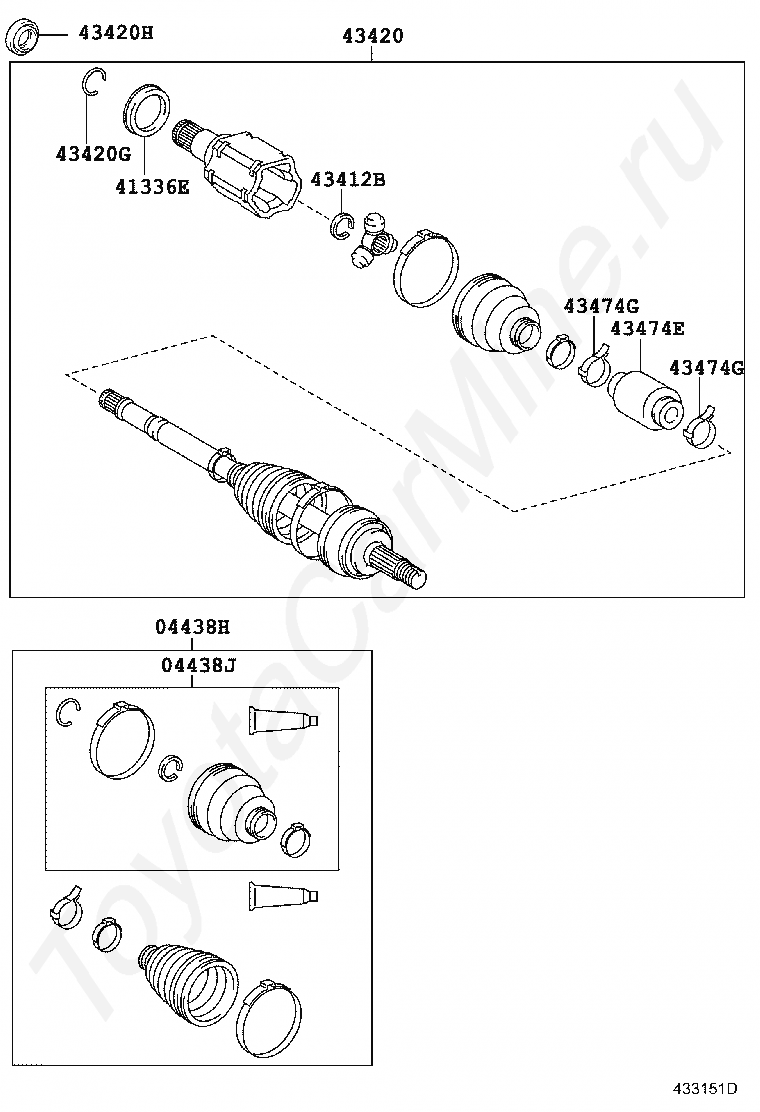 43420H

43420

43420G

41336E

43412B

43474G

43474E

43474G

04438H

04438J

ToyotaCarMine.ru

433151D