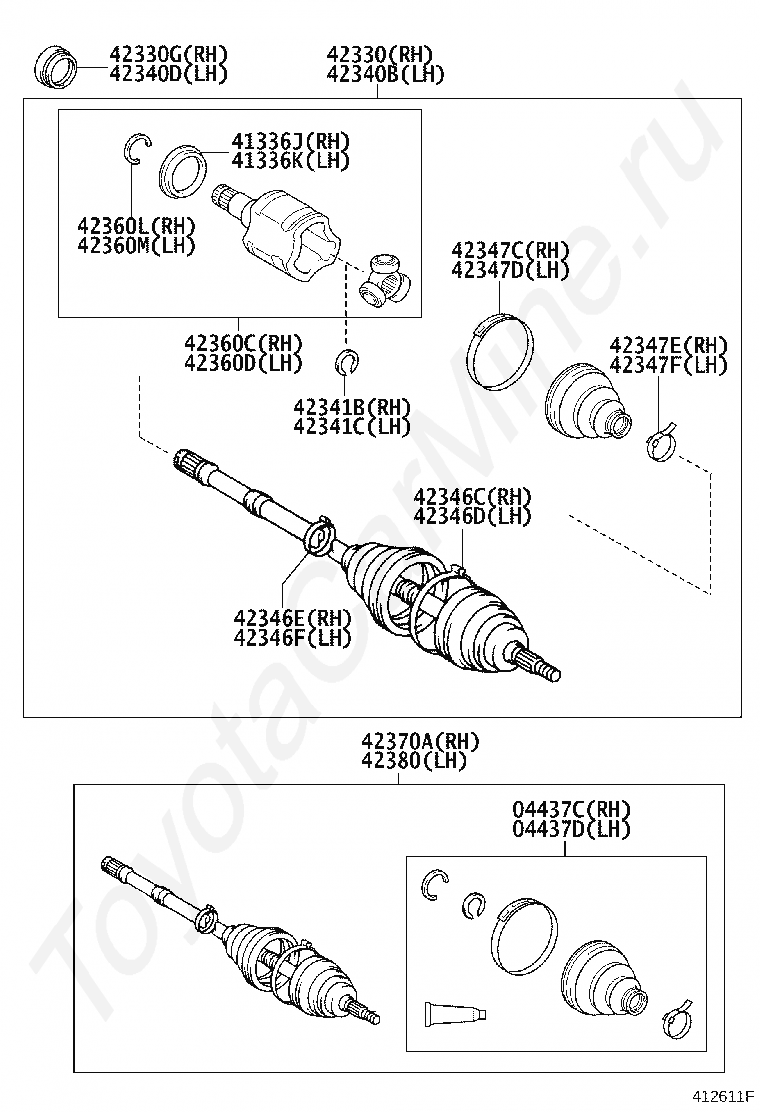 42330G(RH)
42340D(LH)

42330(RH)
42340B(LH)

41336J(RH)
41336K(LH)

42360L(RH)
42360M(LH)

42347C(RH)
42347D(LH)

42360C(RH)
42360D(LH)

42347E(RH)
42347F(LH)

42341B(RH)
42341C(LH)

42346C(RH)
42346D(LH)

42346E(RH)
42346F(LH)

42370A(RH)
42380(LH)

04437C(RH)
04437D(LH)

ToyotaCarMine.ru

412611F