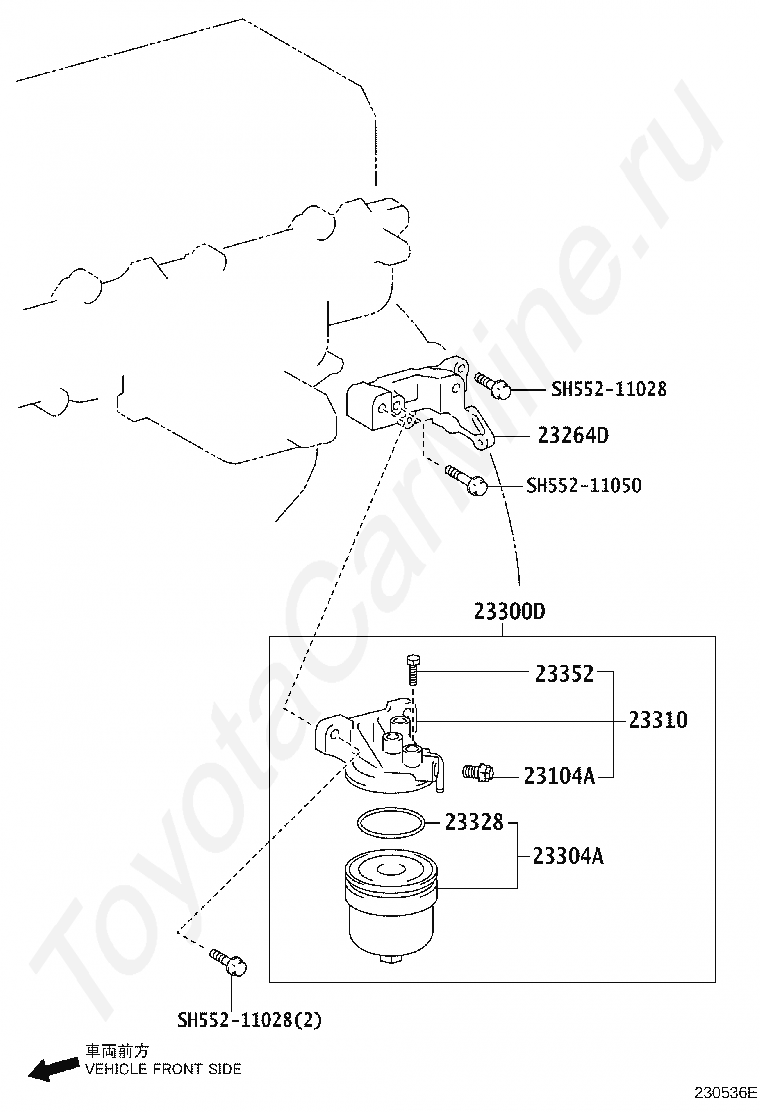 ToyotaCarline.ru

SH552-11028

23264D

SH552-11050

23300D

23352

23310

23104A

23328

23304A

SH552-11028(2)

車両前方
VEHICLE FRONT SIDE

230536E