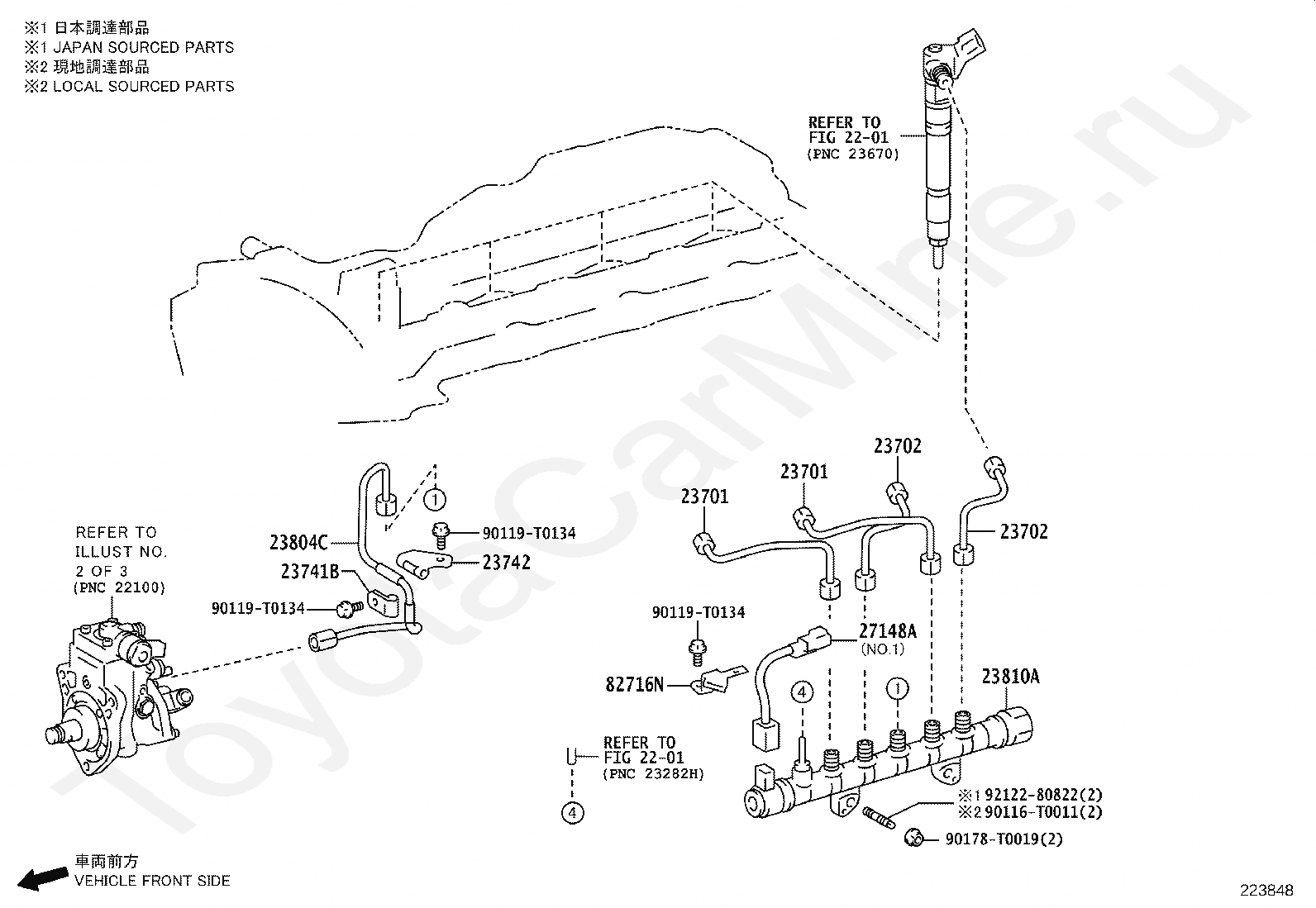 ※1 日本調達部品
※1 JAPAN SOURCED PARTS
※2 現地調達部品
※2 LOCAL SOURCED PARTS

REFER TO
FIG 22-01
(PNC 23670)

ToyotaCarMine.ru

23702
23701
23701
23702

1
90119-T0134
23804C
23742
23741B
90119-T0134

REFER TO
ILLUST NO.
2 OF 3
(PNC 22100)

90119-T0134
27148A
(NO.1)
82716N
4
1
23810A

REFER TO
FIG 22-01
(PNC 23282H)

4

※1 92122-80822(2)
※2 90116-T0011(2)
90178-T0019(2)

車両前方
VEHICLE FRONT SIDE

223848