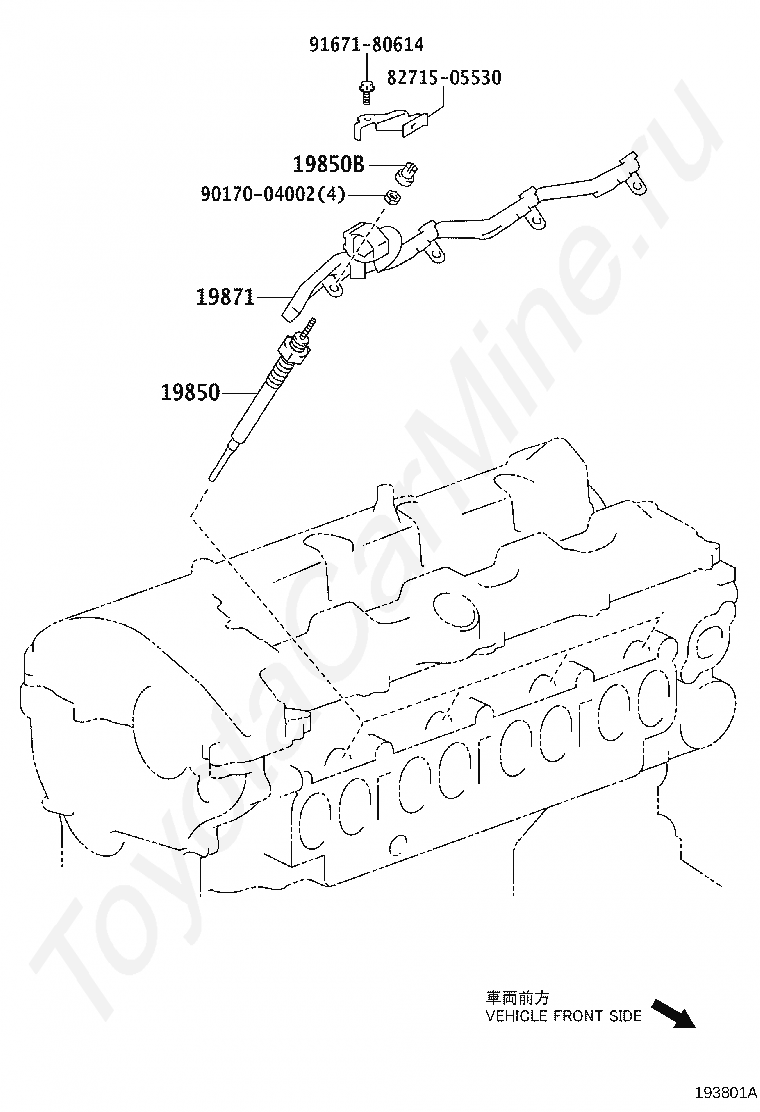 91671-80614
82715-05530
19850B
90170-04002(4)
19871
19850

ToyotaCarMine.ru

車両前方
VEHICLE FRONT SIDE

193801A