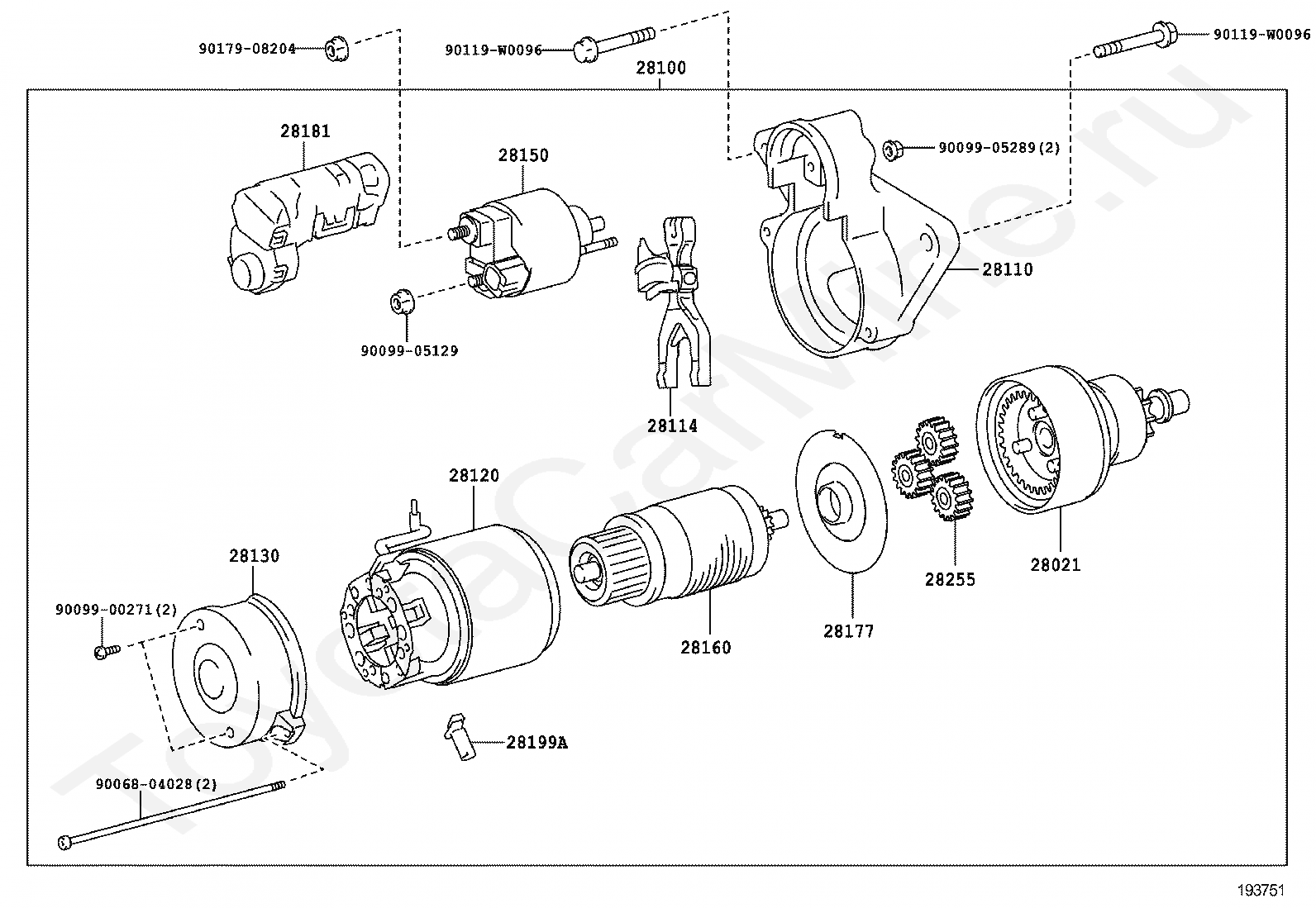 90179-08204
90119-W0096
28100
90119-W0096
28181
28150
90099-05289(2)
28110
90099-05129
28114
28120
28130
90099-00271(2)
28160
28177
28255
28021
28199A
90068-04028(2)
ToyotaCarMine.ru
193751