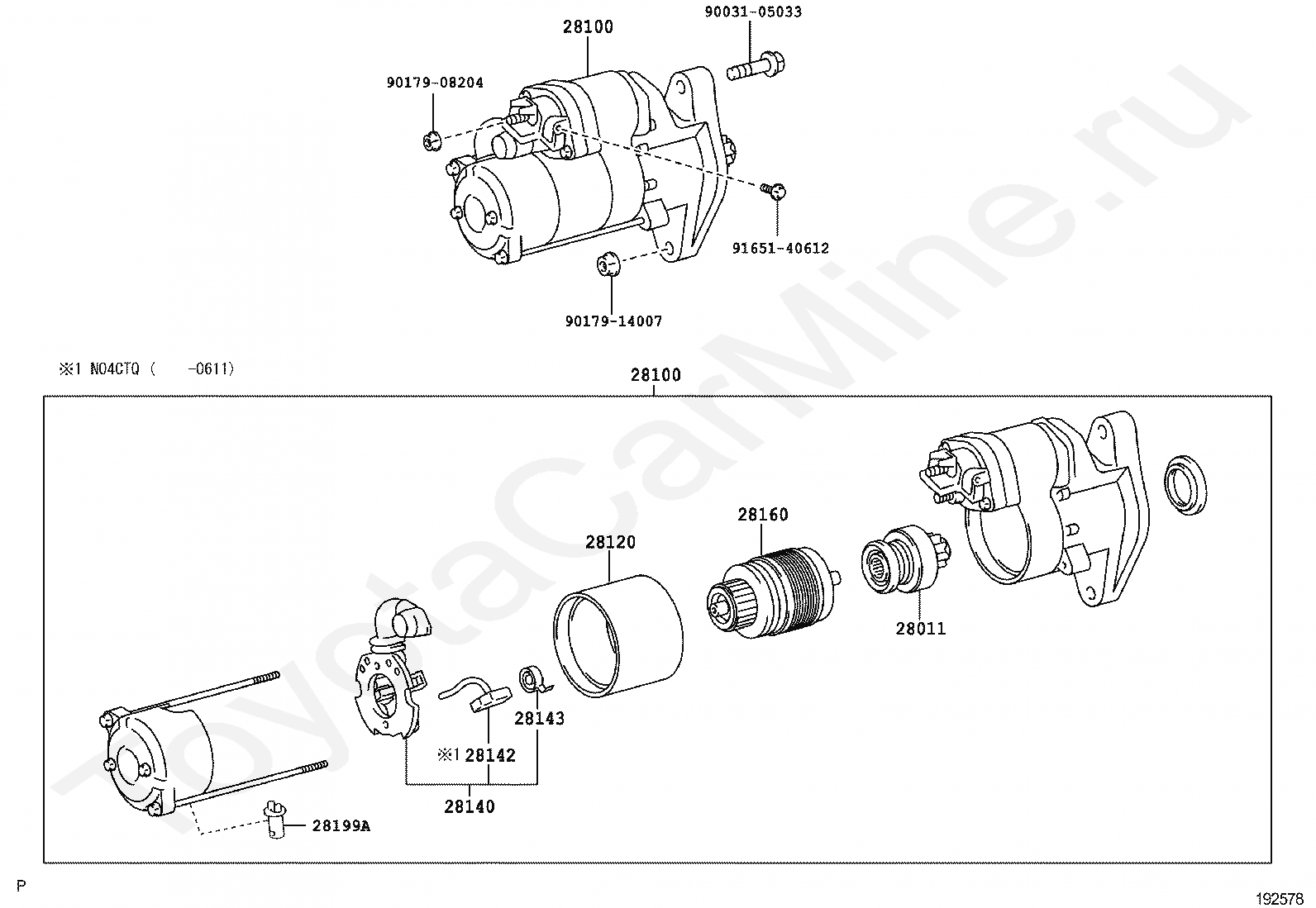 28100
90031-05033
90179-08204
91651-40612
90179-14007
※1 N04CTQ (    -0611)
28100
28160
28120
28011
28143
※1 28142
28140
28199A
ToyotaCarMine.ru
P
192578