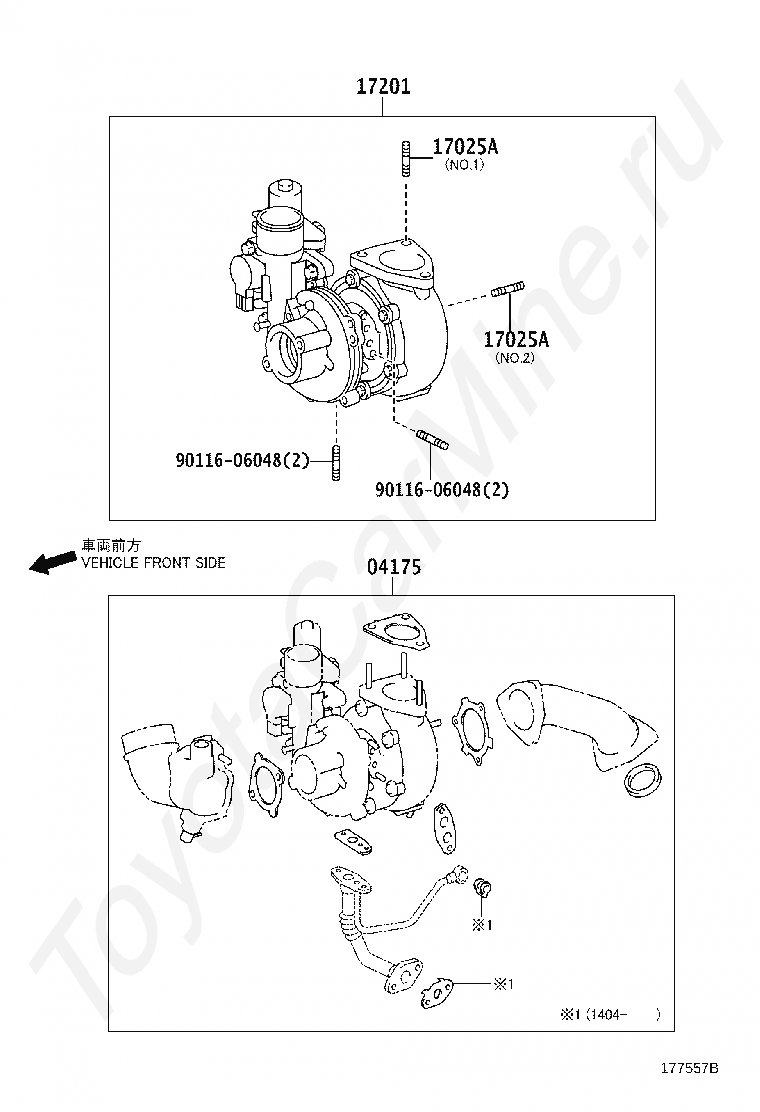 17201

17025A
(NO.1)

17025A
(NO.2)

90116-06048(2)

90116-06048(2)

車両前方
VEHICLE FRONT SIDE

04175

※1

※1

※1 (1404- )

177557B

ToyotaCarMine.ru