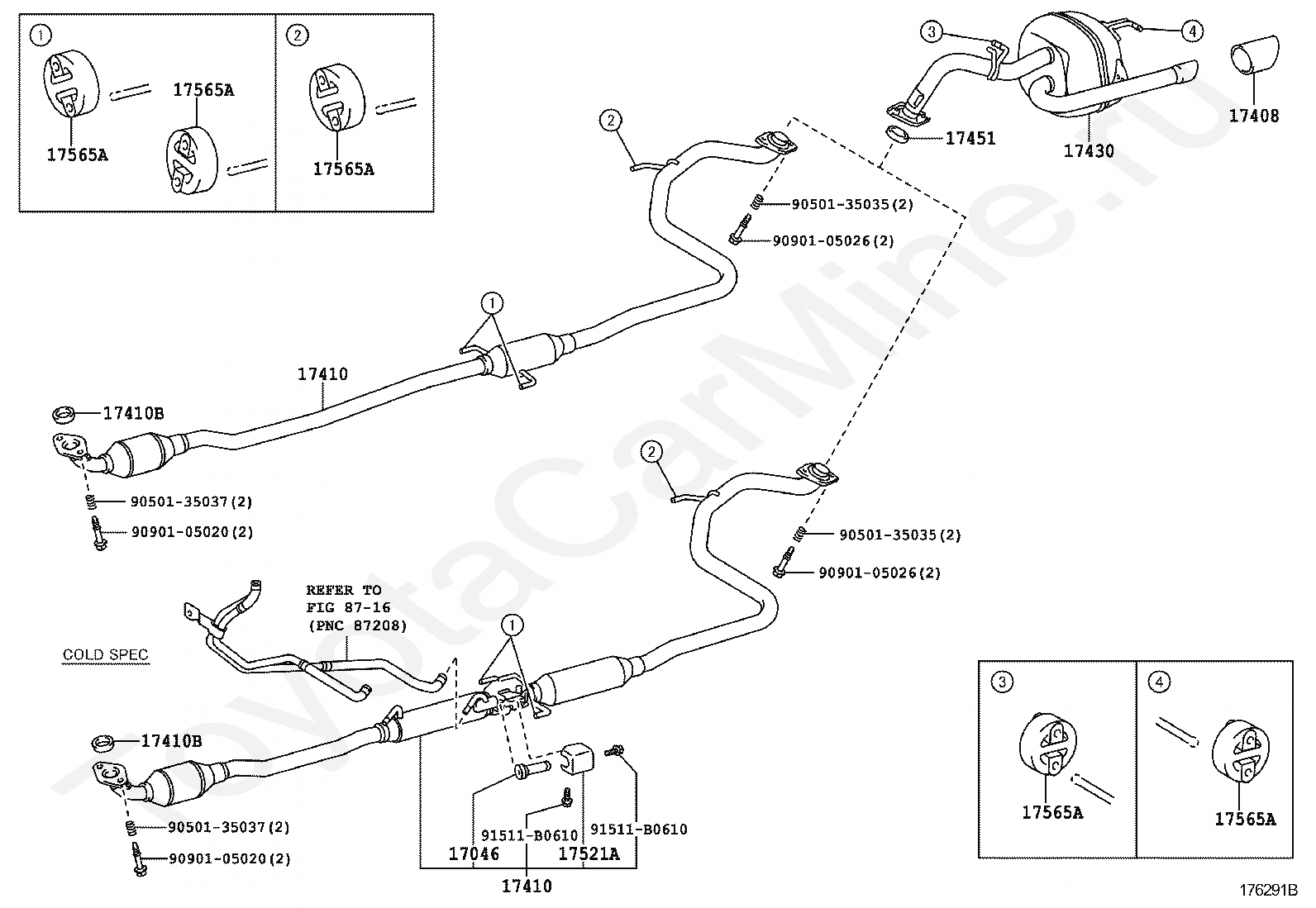 1
17565A
17565A
2
17565A
3
4
17408
17451
17430
2
90501-35035(2)
90901-05026(2)
1
17410
17410B
90501-35037(2)
90901-05020(2)
2
90501-35035(2)
90901-05026(2)
REFER TO FIG 87-16 (PNC 87208)
COLD SPEC
1
17410B
90501-35037(2)
90901-05020(2)
91511-B0610
91511-B0610
17046
17521A
17410
3
17565A
4
17565A
176291B
ToyotaCarMine.ru