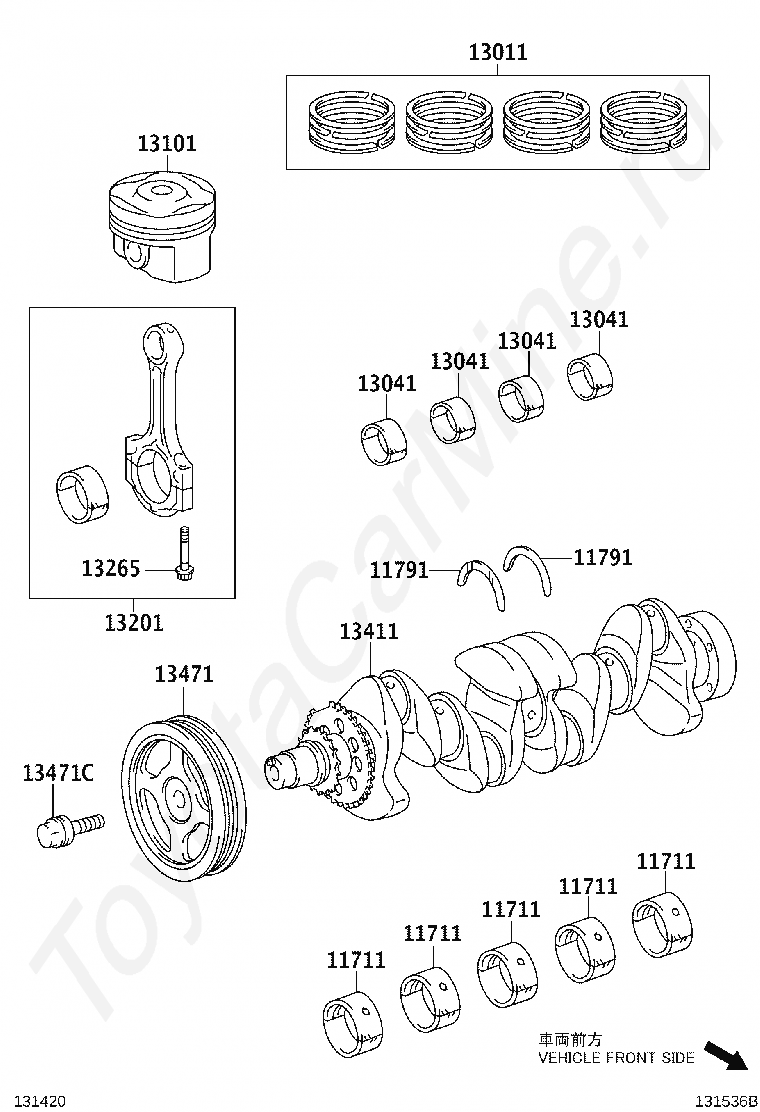 13011

13101

13041
13041
13041
13041

13265

13201

11791
11791

13411

13471

13471C

11711
11711
11711
11711
11711

車両前方
VEHICLE FRONT SIDE

131420

131536B

ToyotaCarMine.ru