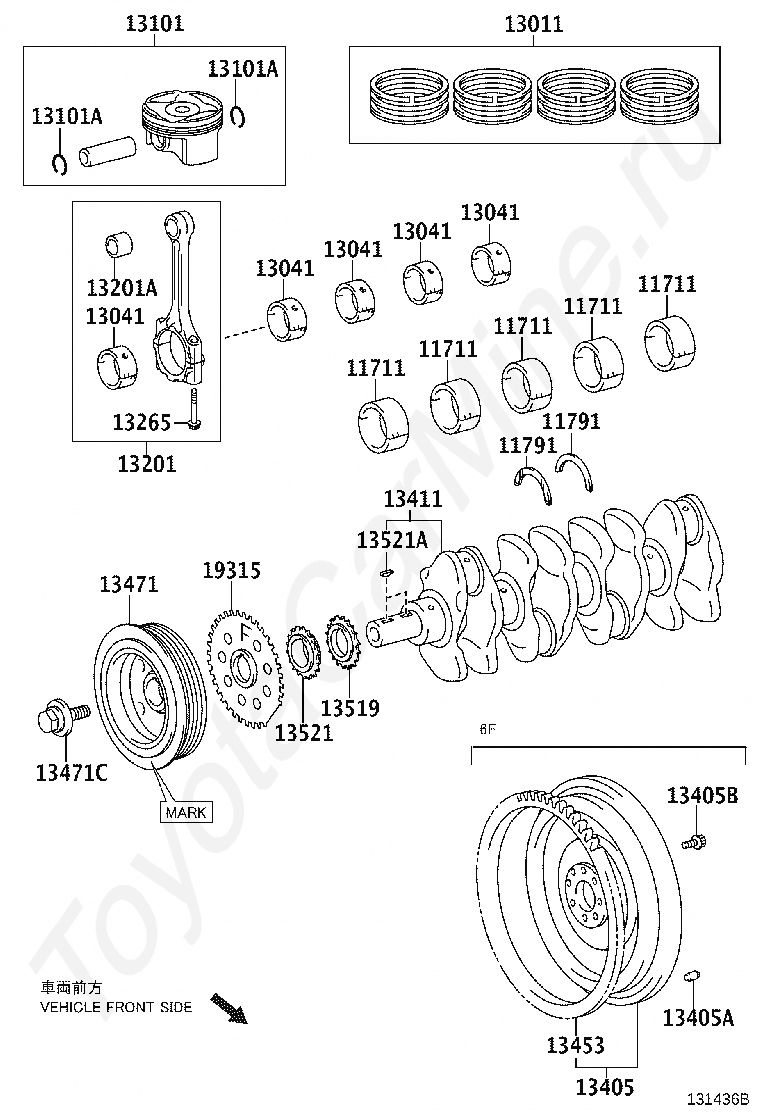 13101
13101A
13101A
13011
13201A
13041
13265
13201
13041
13041
13041
13041
11711
11711
11711
11711
11711
11791
11791
13411
13521A
13471
19315
13521
13519
13471C
MARK
6F
13405B
13405A
13453
13405
車両前方
VEHICLE FRONT SIDE
131436B
ToyotaCarMine.ru