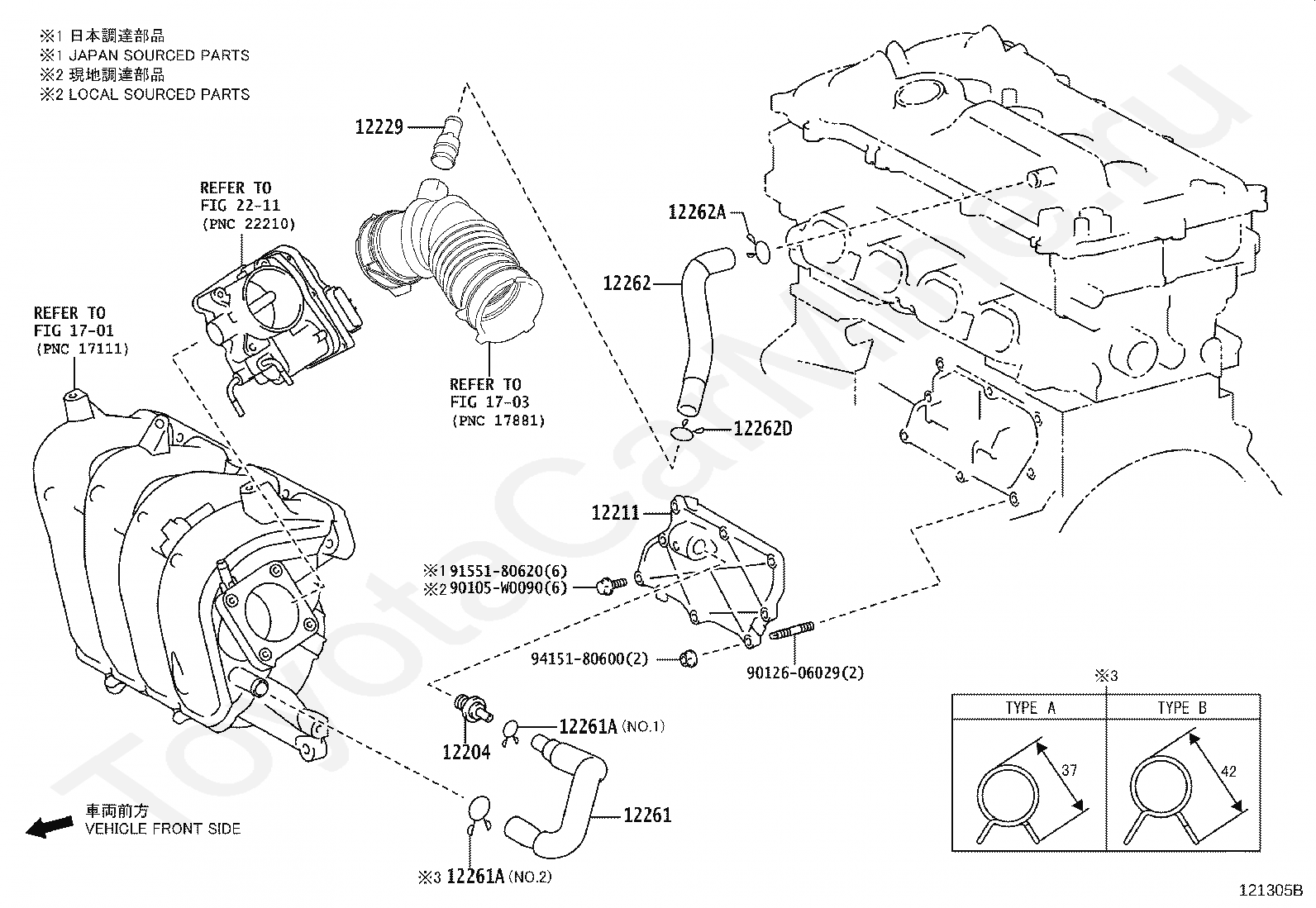 ※1 日本調達部品
※1 JAPAN SOURCED PARTS
※2 現地調達部品
※2 LOCAL SOURCED PARTS

12229

REFER TO
FIG 22-11
(PNC 22210)

REFER TO
FIG 17-01
(PNC 17111)

REFER TO
FIG 17-03
(PNC 17881)

12262A

12262

12262D

12211

※1 91551-80620(6)
※2 90105-W0090(6)

94151-80600(2)

90126-06029(2)

12204

12261A (NO.1)

12261

※3 12261A (NO.2)

車両前方
VEHICLE FRONT SIDE

※3

| TYPE A | TYPE B |
|---|---|
| 37 | 42 |

121305B

ToyotaCarMine.ru