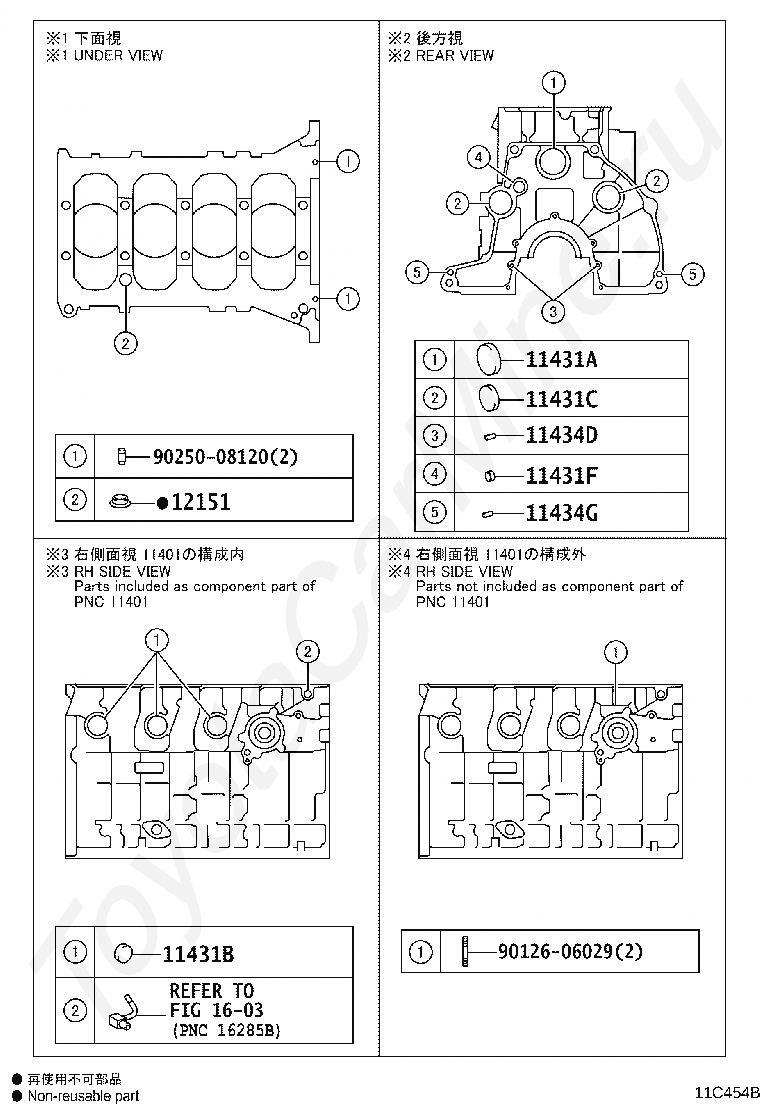 ※1 下面視
※1 UNDER VIEW

1
1
2

| ① | 90250-08120(2) |
|---|---|
| ② | ●12151 |

※2 後方視
※2 REAR VIEW

1
4
2
2
5
5
3

| ① | 11431A |
|---|---|
| ② | 11431C |
| ③ | 11434D |
| ④ | 11431F |
| ⑤ | 11434G |

※3 右側面視 11401の構成内
※3 RH SIDE VIEW
Parts included as component part of PNC 11401

1
2

| ① | 11431B |
|---|---|
| ② | REFER TO FIG 16-03 (PNC 16285B) |

※4 右側面視 11401の構成外
※4 RH SIDE VIEW
Parts not included as component part of PNC 11401

1

| ① | 90126-06029(2) |
|---|---|

● 再使用不可部品
● Non-reusable part

11C454B

ToyotaCarInfo.ru