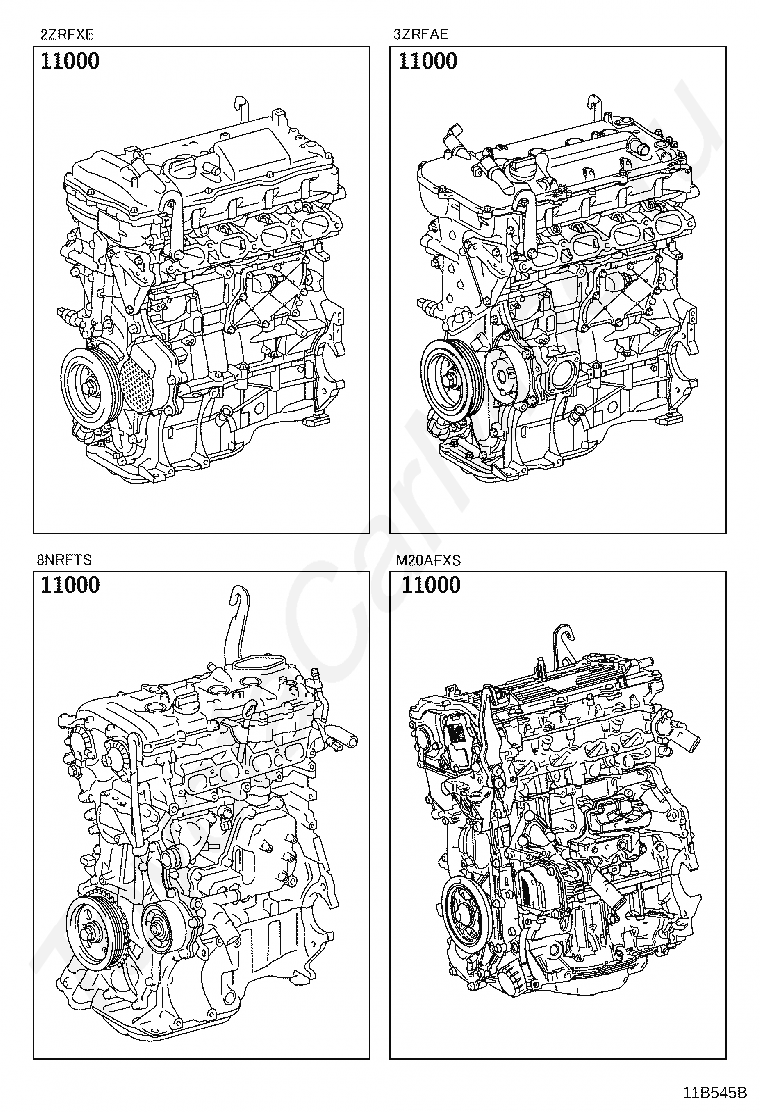 2ZRFXE

11000

3ZRFAE

11000

8NRFTS

11000

M20AFXS

11000

11B545B