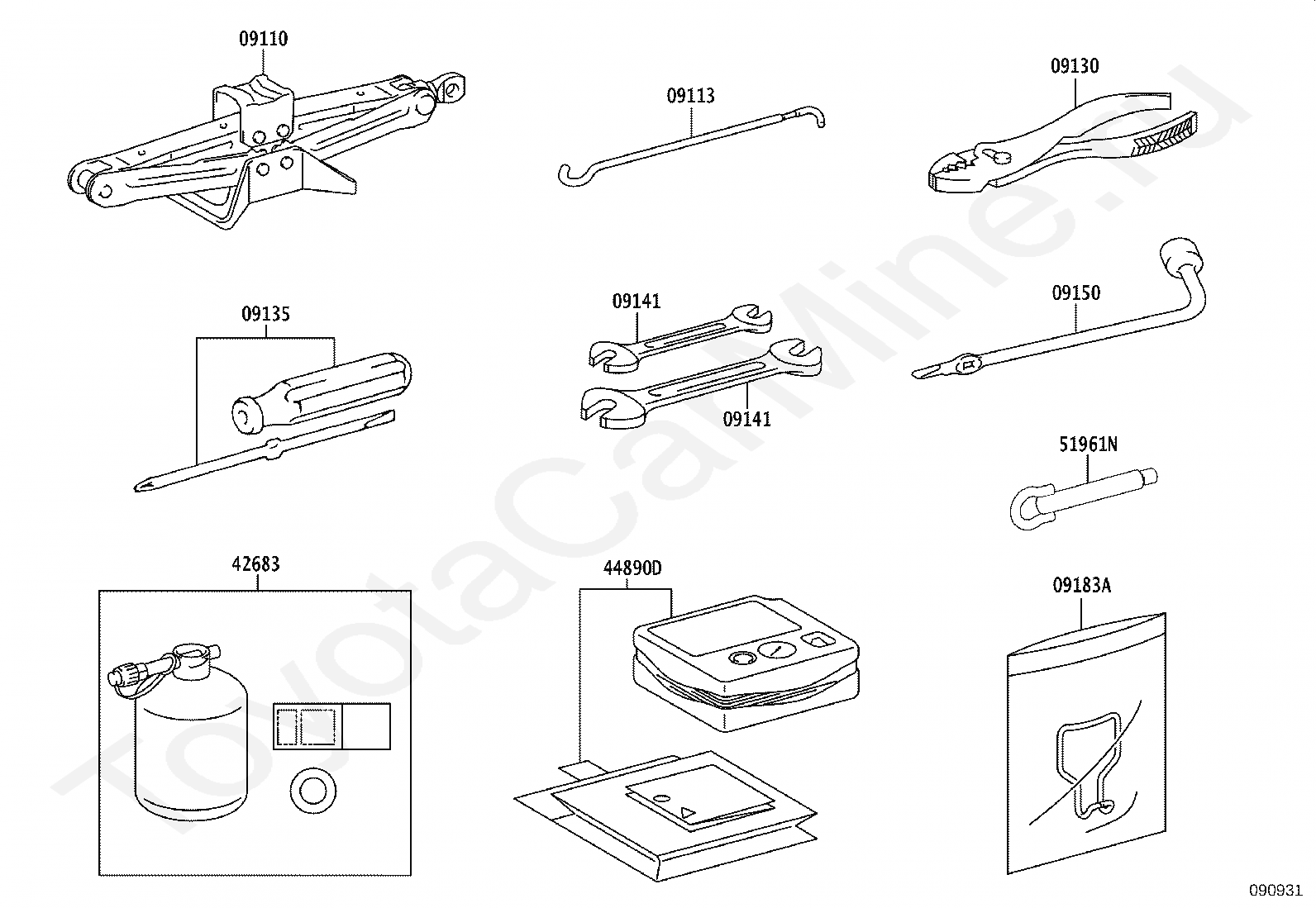 09110

09113

09130

09135

09141

09141

09150

51961N

42683

44890D

09183A

ToyotaCarMine.ru

090931